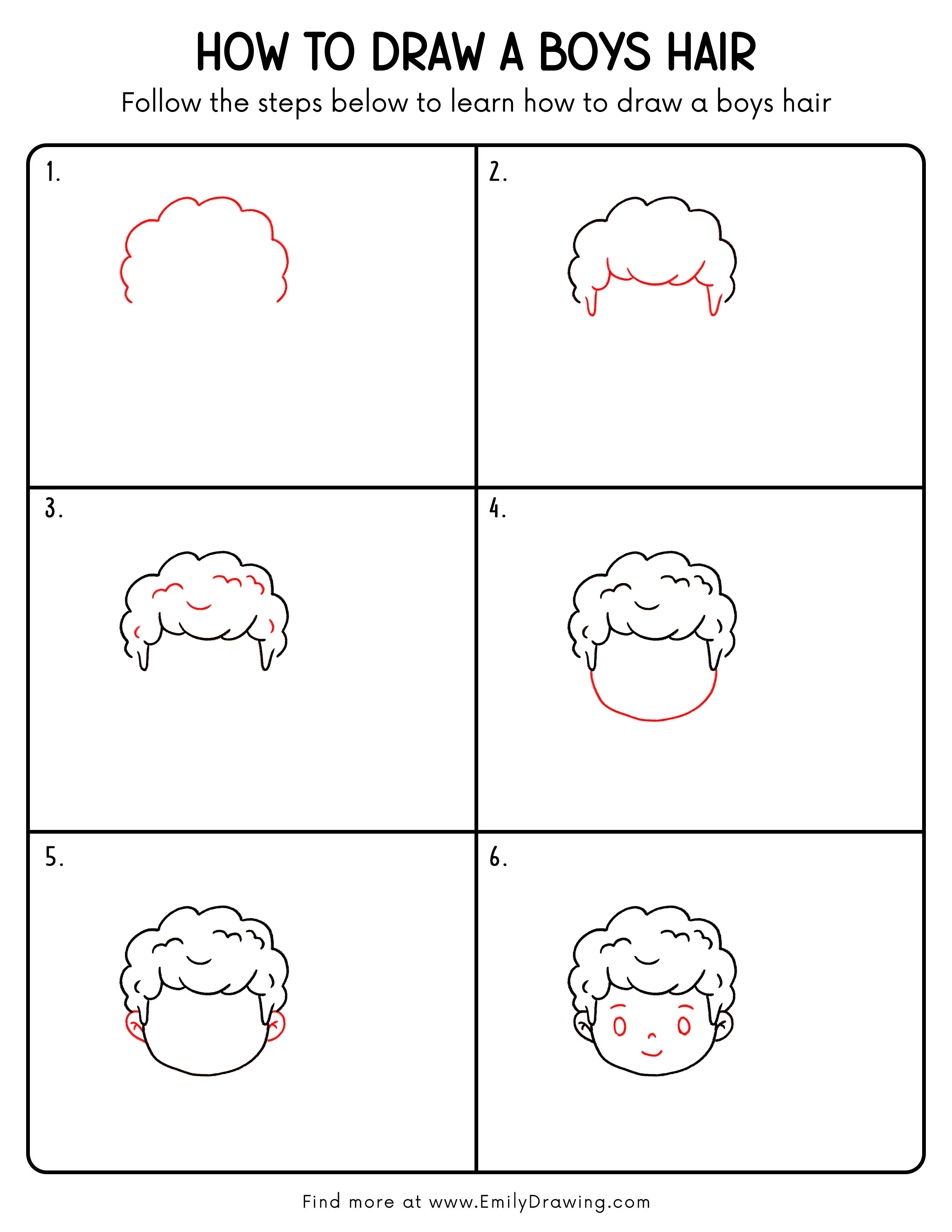 HOW TO DRAW A BOYS HAIR

Follow the steps below to learn how to draw a boys hair

1.

2.

3.

4.

5.

6.

Find more at www.EmilyDrawing.com